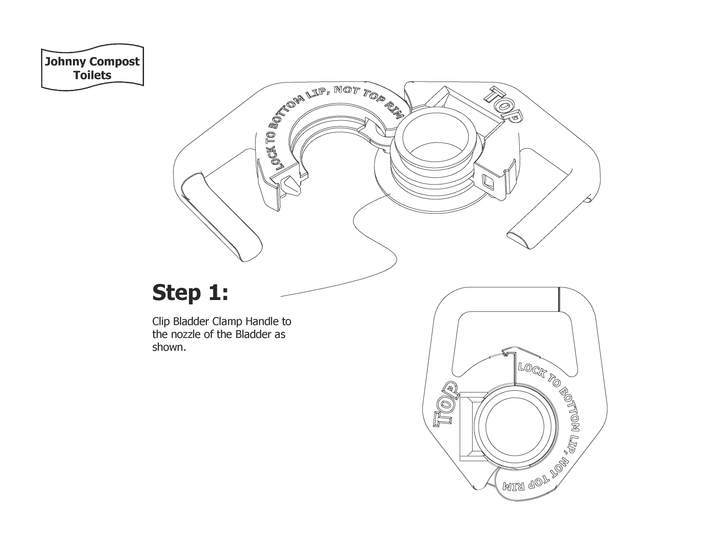 Johnny Compost Toilets

LOCK TO BOTTOM LIP, NOT TOP RIM

TOP

Step 1:

Clip Bladder Clamp Handle to the nozzle of the Bladder as shown.

TOP

LOCK TO BOTTOM LIP, NOT TOP RIM