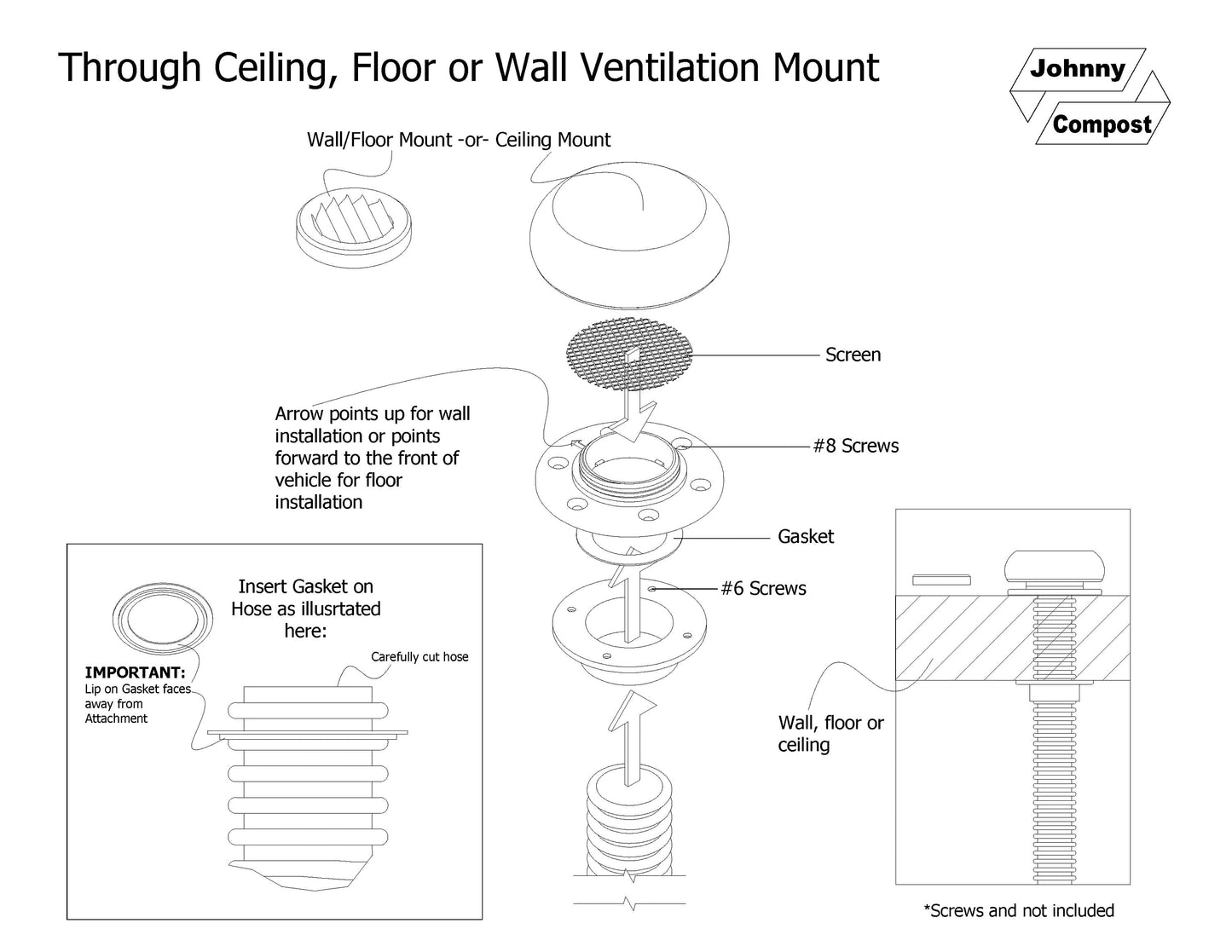 Through Ceiling, Floor or Wall Ventilation Mount

Johnny
Compost

Wall/Floor Mount -or- Ceiling Mount

Screen

Arrow points up for wall installation or points forward to the front of vehicle for floor installation

#8 Screws

Gasket

#6 Screws

Insert Gasket on Hose as illusrtated here:

Carefully cut hose

IMPORTANT:
Lip on Gasket faces away from Attachment

Wall, floor or ceiling

*Screws and not included